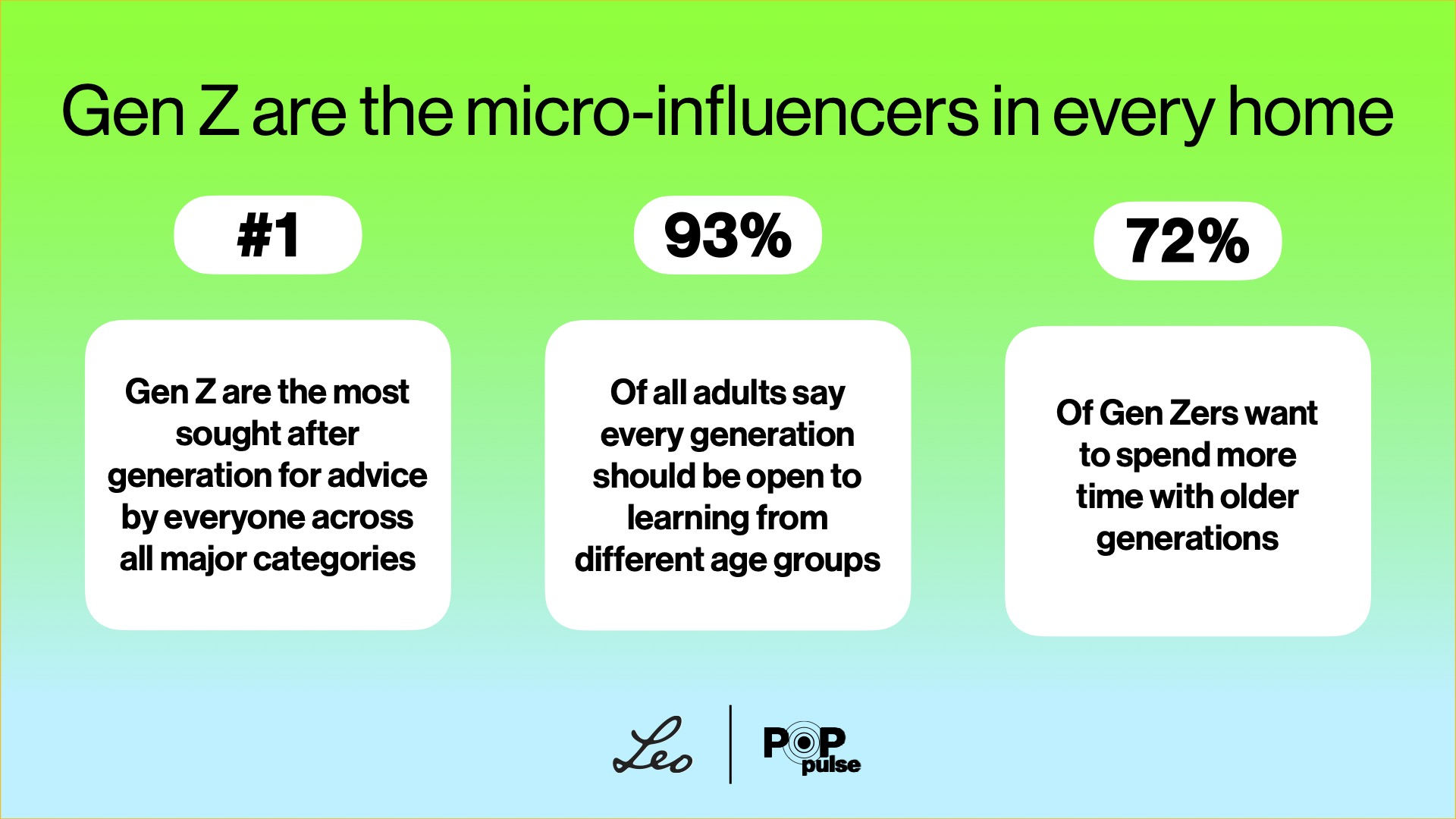 Gen Z are the micro-influencers in every home

#1

Gen Z are the most sought after generation for advice by everyone across all major categories

93%

Of all adults say every generation should be open to learning from different age groups

72%

Of Gen Zers want to spend more time with older generations

Leo

POP pulse